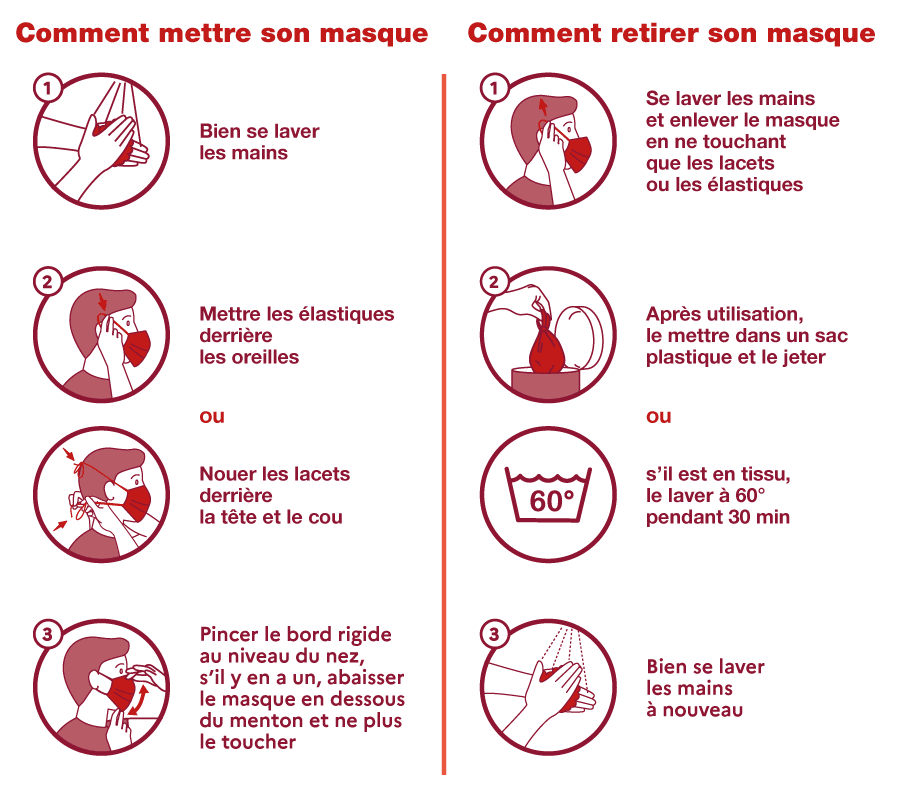 Comment mettre son masque

1

Bien se laver les mains

2

Mettre les élastiques derrière les oreilles

ou

Nouer les lacets derrière la tête et le cou

3

Pincer le bord rigide au niveau du nez, s'il y en a un, abaisser le masque en dessous du menton et ne plus le toucher

Comment retirer son masque

1

Se laver les mains et enlever le masque en ne touchant que les lacets ou les élastiques

2

Après utilisation, le mettre dans un sac plastique et le jeter

ou

60°

s'il est en tissu, le laver à 60° pendant 30 min

3

Bien se laver les mains à nouveau